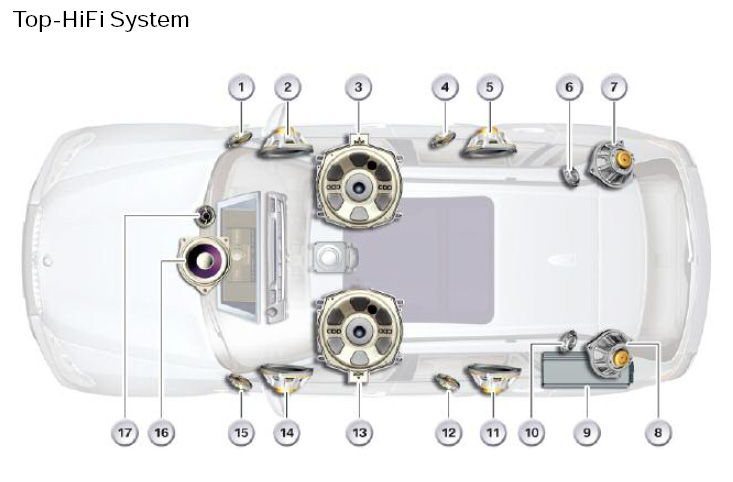 Top-HiFi System

1 2 3 4 5 6 7

17 16 15 14 13 12 11 10 9 8